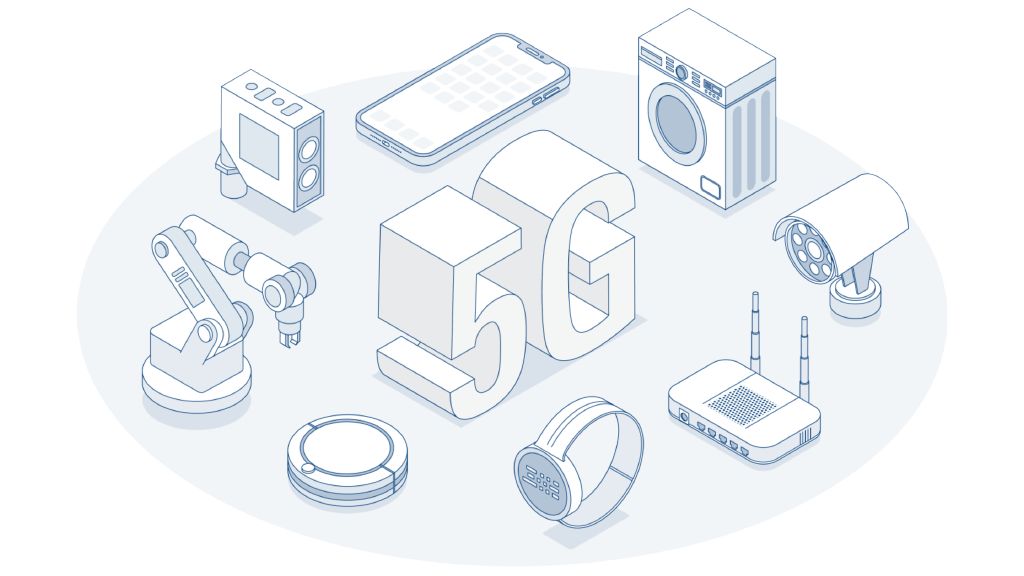 5G